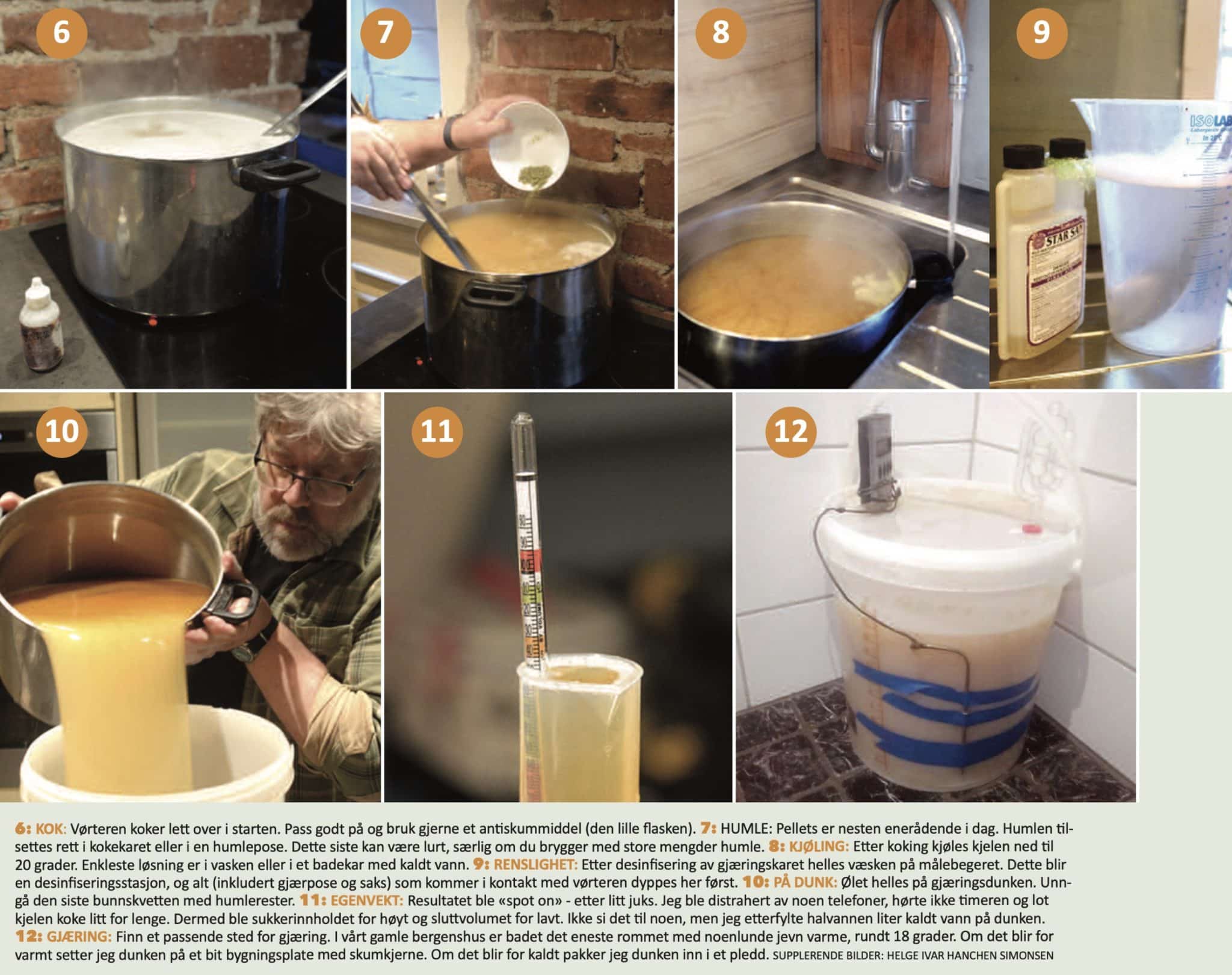 6

7

8

9

ISOLAB

STAR SAN

10

11

12

6: KOK: Vørteren koker lett over i starten. Pass godt på og bruk gjerne et antiskummiddel (den lille flasken). 7: HUMLE: Pellets er nesten enerådende i dag. Humlen tilsettes rett i kokekaret eller i en humlepose. Dette siste kan være lurt, særlig om du brygger med store mengder humle. 8: KJØLING: Etter koking kjøles kjelen ned til 20 grader. Enkleste løsning er i vasken eller i et badekar med kaldt vann. 9: RENSLIGHET: Etter desinfisering av gjæringskaret helles væsken på målebegeret. Dette blir en desinfiseringsstasjon, og alt (inkludert gjærpose og saks) som kommer i kontakt med vørteren dyppes her først. 10: PÅ DUNK: Ølet helles på gjæringsdunken. Unngå den siste bunnskvetten med humlerester. 11: EGENVEKT: Resultatet ble «spot on» - etter litt juks. Jeg ble distrahert av noen telefoner, hørte ikke timeren og lot kjelen koke litt for lenge. Dermed ble sukkerinnholdet for høyt og sluttvolumet for lavt. Ikke si det til noen, men jeg etterfylte halvannen liter kaldt vann på dunken. 12: GJÆRING: Finn et passende sted for gjæring. I vårt gamle bergenshus er badet det eneste rommet med noenlunde jevn varme, rundt 18 grader. Om det blir for varmt setter jeg dunken på et bit bygningsplate med skumkjerne. Om det blir for kaldt pakker jeg dunken inn i et pledd. SUPPLERENDE BILDER: HELGE IVAR HANCHEN SIMONSEN